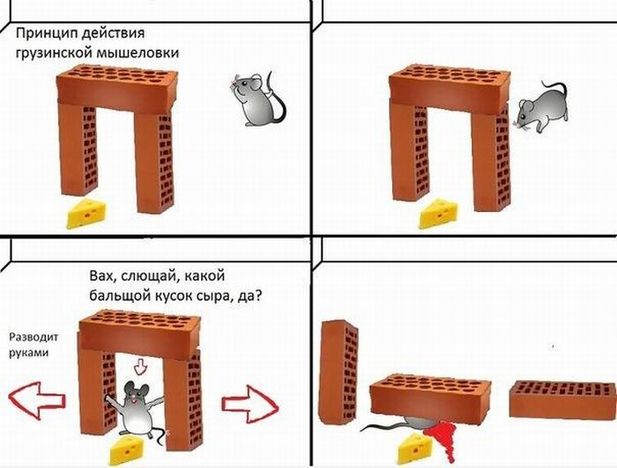 Принцип действия грузинской мышеловки

Вах, слющай, какой бальщой кусок сыра, да?

Разводит руками