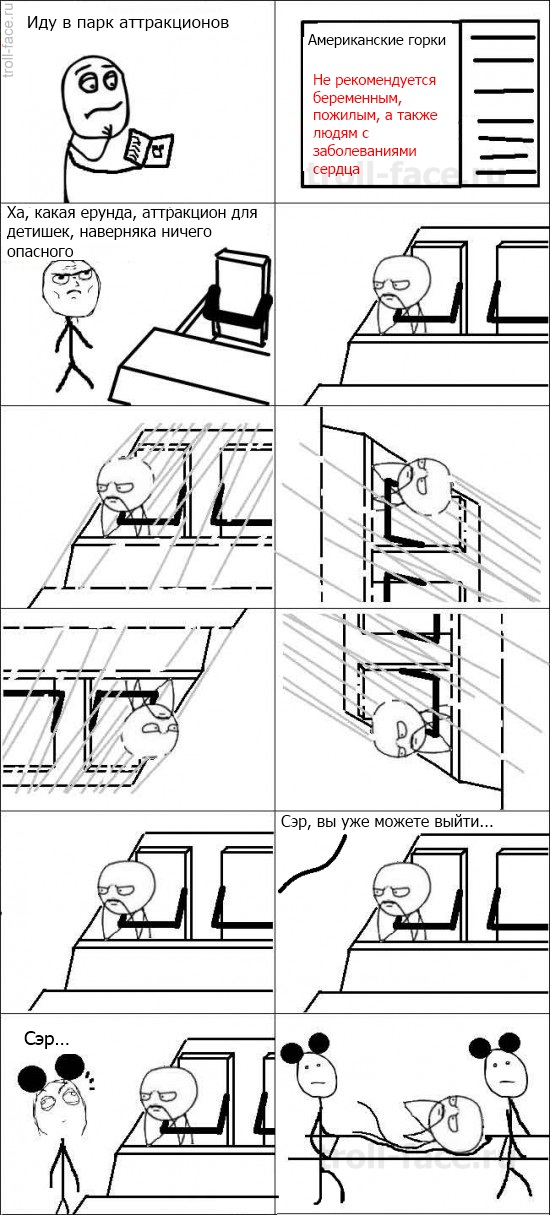 troll-face.ru

Иду в парк аттракционов

Американские горки

Не рекомендуется беременным, пожилым, а также людям с заболеваниями сердца

troll-face.ru

Ха, какая ерунда, аттракцион для детишек, наверняка ничего опасного

Сэр, вы уже можете выйти...

Сэр...

troll-face.ru