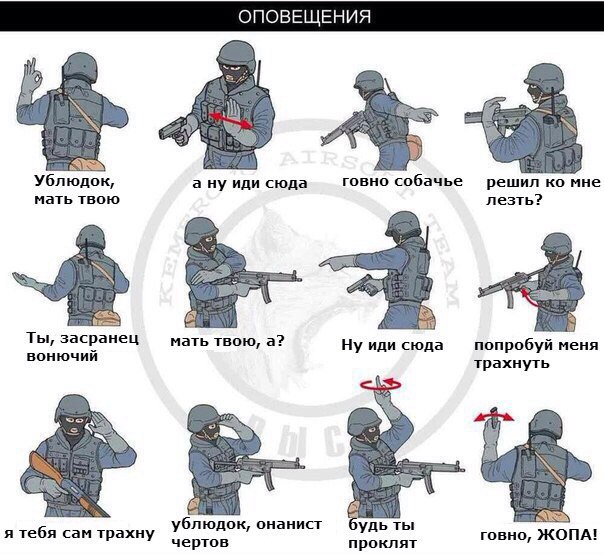 ОПОВЕЩЕНИЯ

Ублюдок, мать твою

а ну иди сюда

говно собачье

решил ко мне лезть?

Ты, засранец вонючий

мать твою, а?

Ну иди сюда

попробуй меня трахнуть

я тебя сам трахну

ублюдок, онанист чертов

будь ты проклят

говно, ЖОПА!

KEMEROVO AIRSOFT TEAM

РЫСЬ