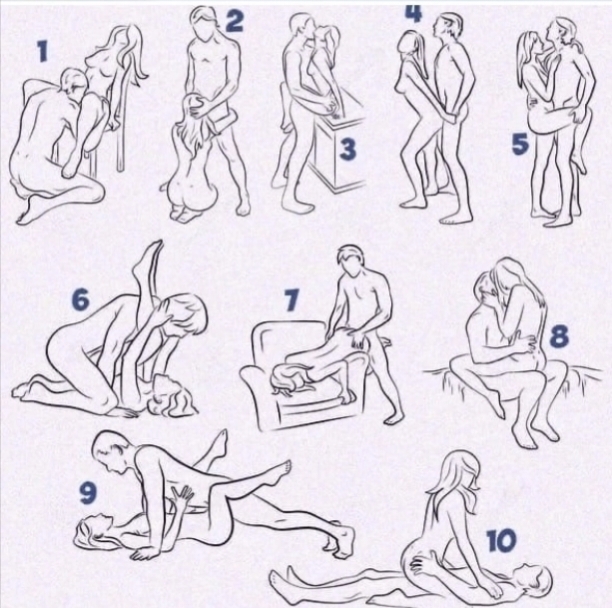 1
2
3
4
5
6
7
8
9
10