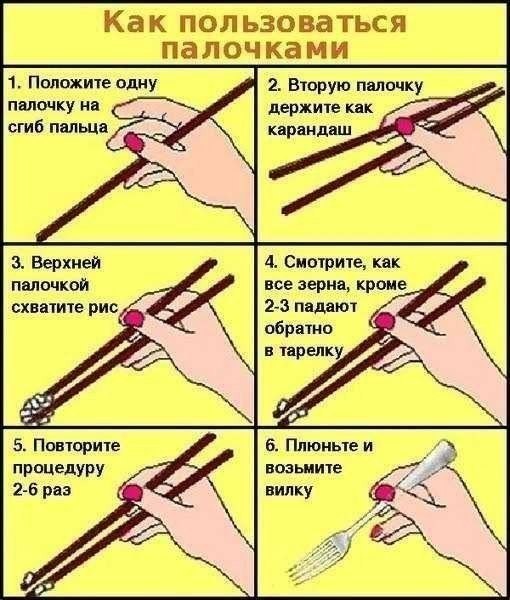 Как пользоваться палочками

1. Положите одну палочку на сгиб пальца

2. Вторую палочку держите как карандаш

3. Верхней палочкой схватите рис

4. Смотрите, как все зерна, кроме 2-3 падают обратно в тарелку

5. Повторите процедуру 2-6 раз

6. Плюньте и возьмите вилку